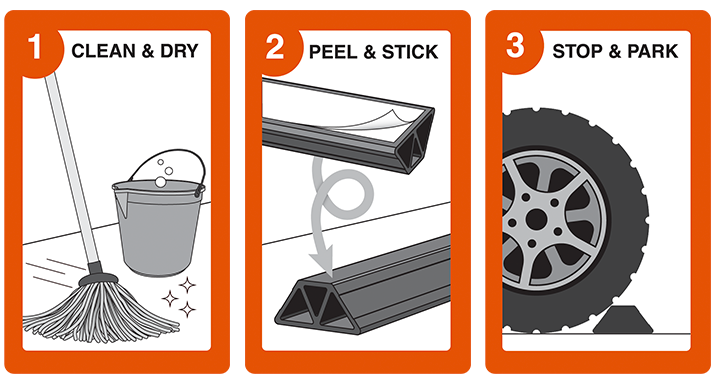 1 CLEAN & DRY

2 PEEL & STICK

3 STOP & PARK