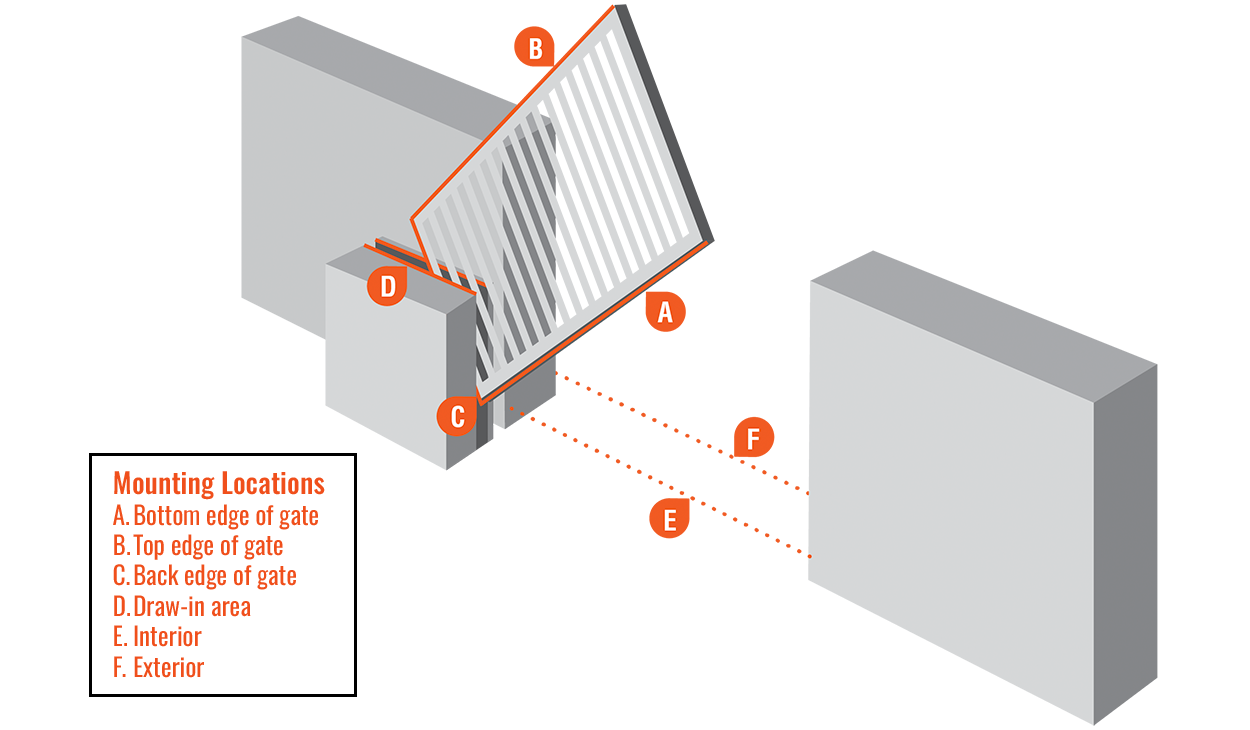 B

D

A

C

F

E

Mounting Locations
A. Bottom edge of gate
B. Top edge of gate
C. Back edge of gate
D. Draw-in area
E. Interior
F. Exterior