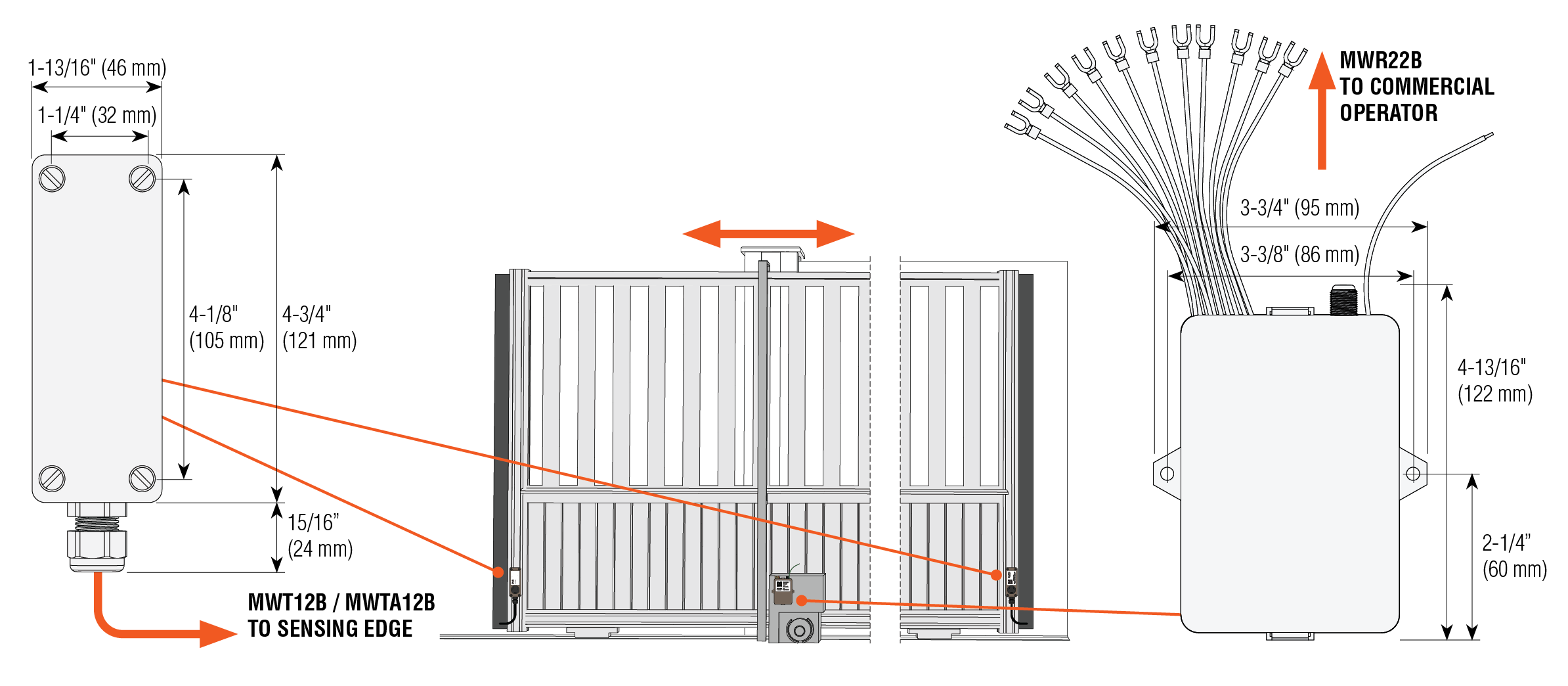 1-13/16" (46 mm)
1-1/4" (32 mm)
4-1/8" (105 mm)
4-3/4" (121 mm)
15/16" (24 mm)
MWT12B / MWTA12B TO SENSING EDGE
MWR22B TO COMMERCIAL OPERATOR
3-3/4" (95 mm)
3-3/8" (86 mm)
4-13/16" (122 mm)
2-1/4" (60 mm)