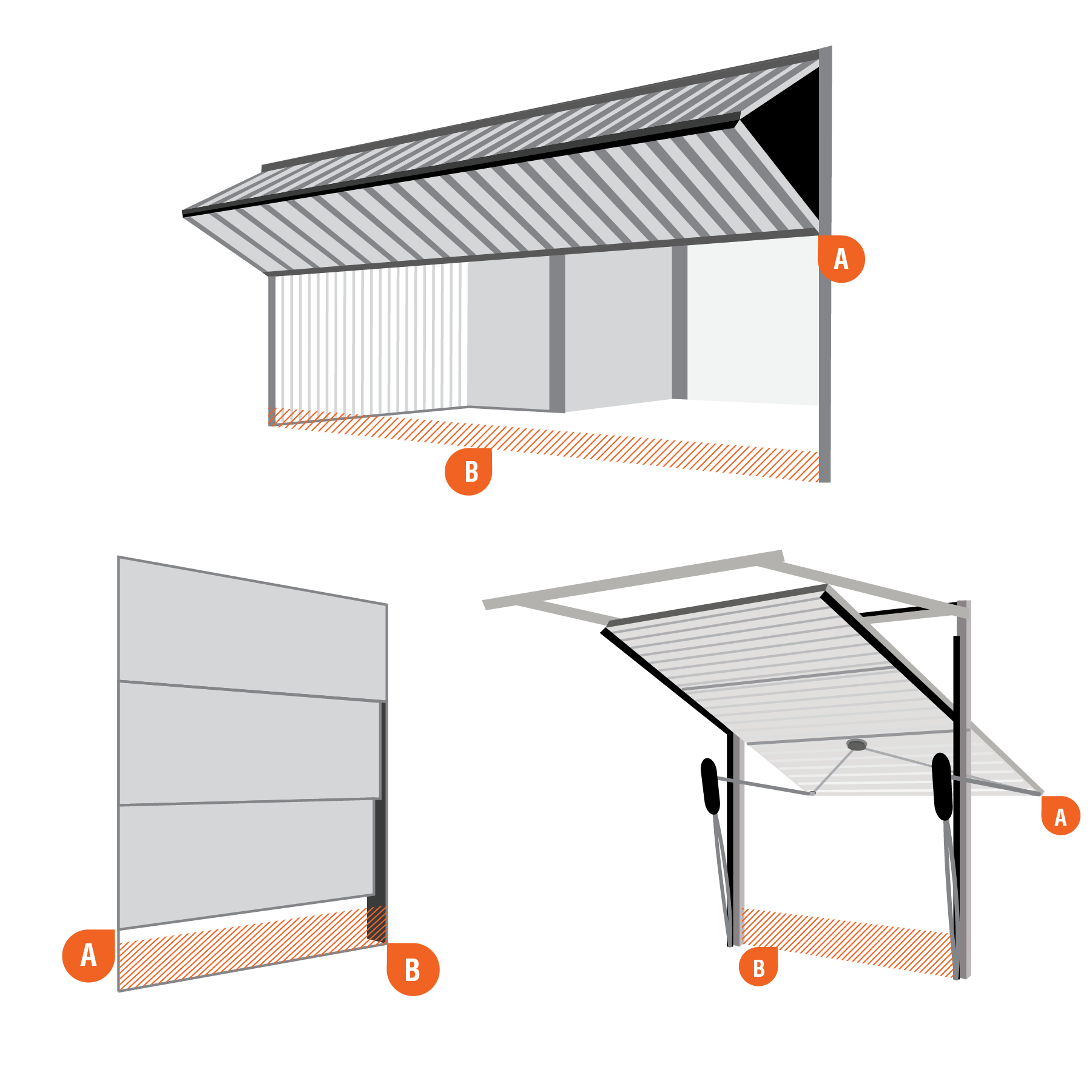 A
B
A
B
A
B