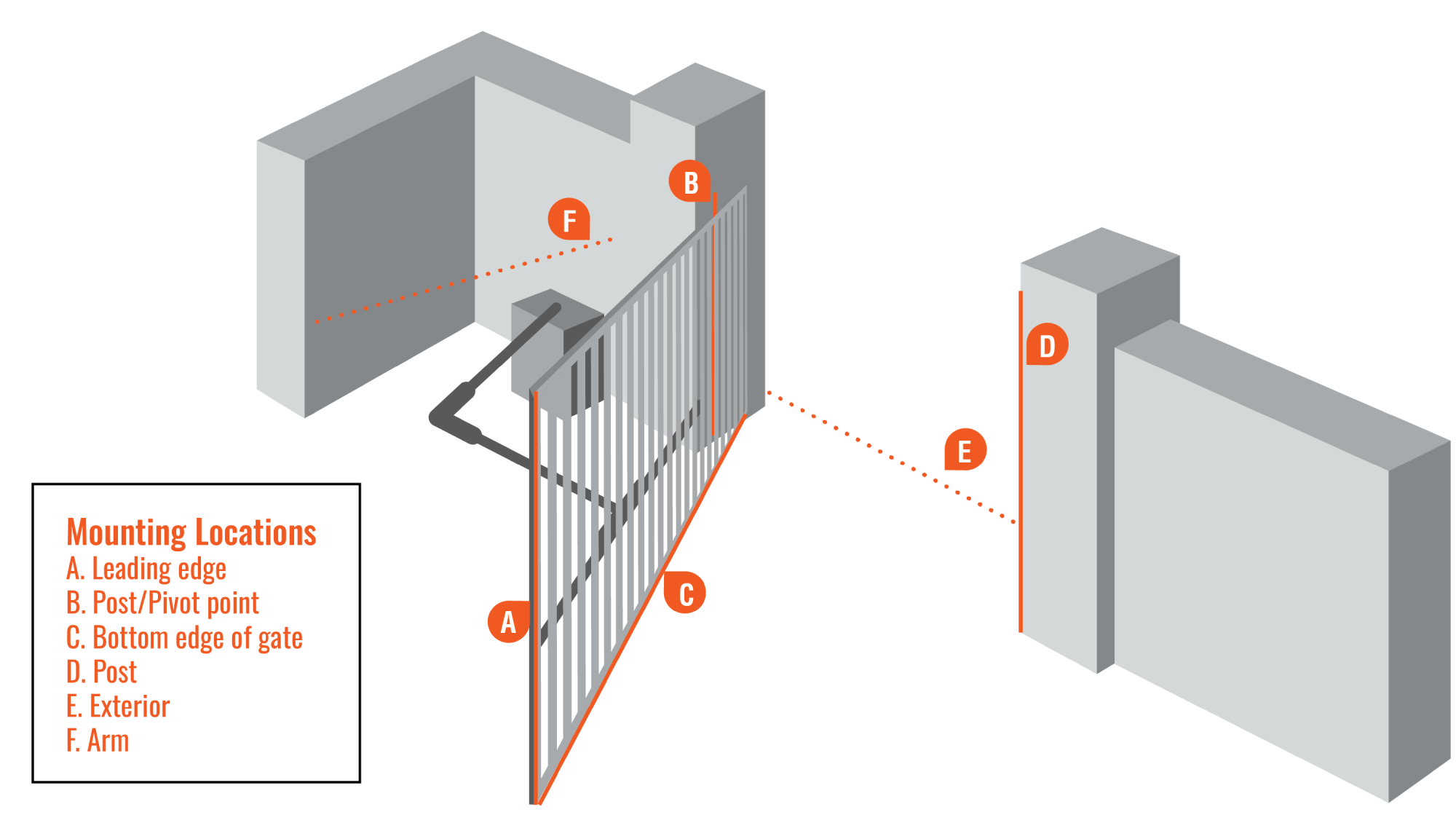 B

F

D

E

C

A

Mounting Locations
A. Leading edge
B. Post/Pivot point
C. Bottom edge of gate
D. Post
E. Exterior
F. Arm